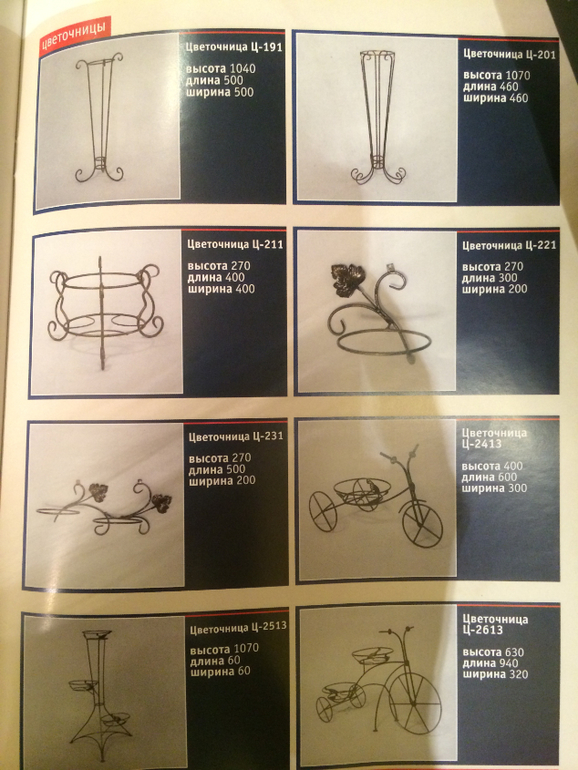 цветочницы

Цветочница Ц-191

высота 1040
длина 500
ширина 500

Цветочница Ц-201

высота 1070
длина 460
ширина 460

Цветочница Ц-211

высота 270
длина 400
ширина 400

Цветочница Ц-221

высота 270
длина 300
ширина 200

Цветочница Ц-231

высота 270
длина 500
ширина 200

Цветочница Ц-2413

высота 400
длина 600
ширина 300

Цветочница Ц-2513

высота 1070
длина 60
ширина 60

Цветочница Ц-2613

высота 630
длина 940
ширина 320