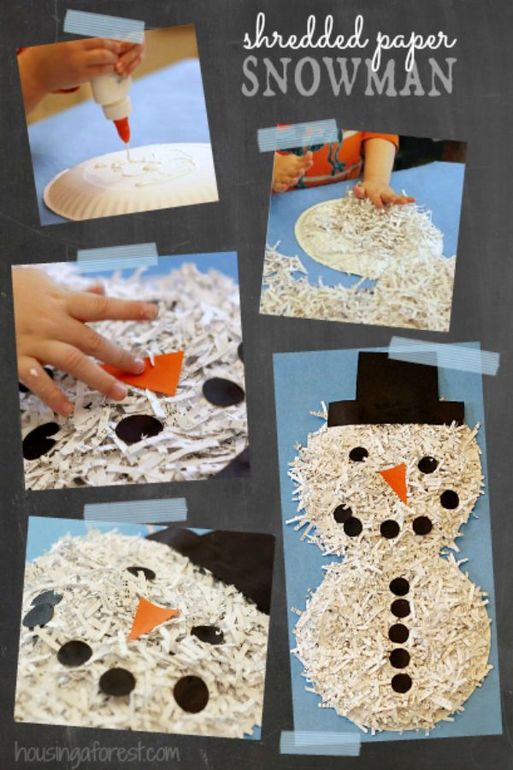 shredded paper
SNOWMAN

housingaforest.com