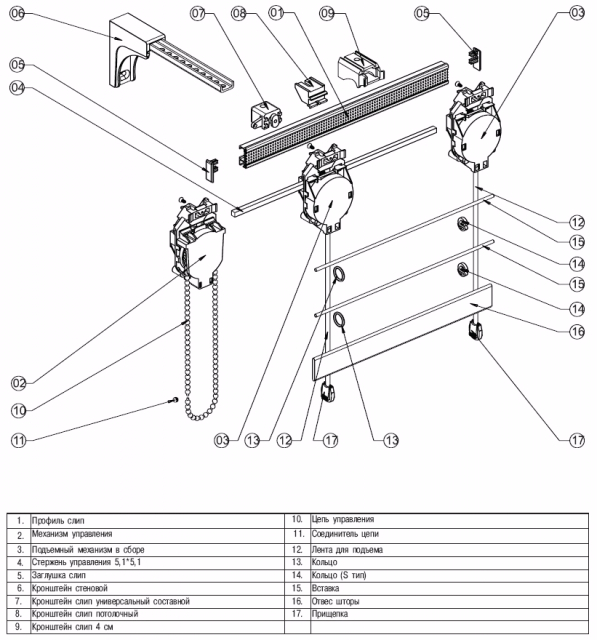 06
07
08
01
09
05
03
05
04
12
15
14
15
14
16
02
10
11
03
13
12
17
13
17

| 1. | Профиль слип | 10. | Цепь управления |
|---|---|---|---|
| 2. | Механизм управления | 11. | Соединитель цепи |
| 3. | Подъемный механизм в сборе | 12. | Лента для подъема |
| 4. | Стержень управления 5,1*5,1 | 13. | Кольцо |
| 5. | Заглушка слип | 14. | Кольцо (S тип) |
| 6. | Кронштейн стеновой | 15. | Вставка |
| 7. | Кронштейн слип универсальный составной | 16. | Отвес шторы |
| 8. | Кронштейн слип потолочный | 17. | Прищепка |
| 9. | Кронштейн слип 4 см | | |