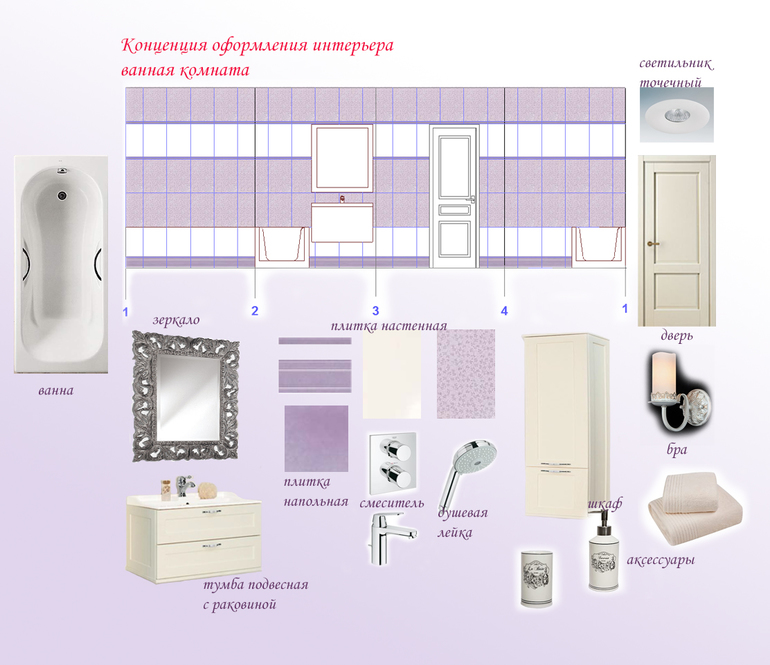 Концепция оформления интерьера
ванная комната

светильник
точечный

1 2 3 4 1

зеркало

плитка настенная

дверь

ванна

бра

плитка
напольная

смеситель

душевая
лейка

шкаф

аксессуары

тумба подвесная
с раковиной