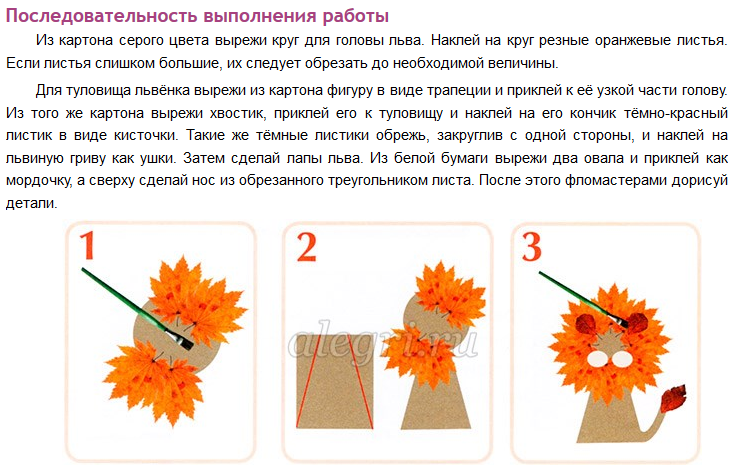 Последовательность выполнения работы

Из картона серого цвета вырежи круг для головы льва. Наклей на круг резные оранжевые листья. Если листья слишком большие, их следует обрезать до необходимой величины.

Для туловища львёнка вырежи из картона фигуру в виде трапеции и приклей к её узкой части голову. Из того же картона вырежи хвостик, приклей его к туловищу и наклей на его кончик тёмно-красный листик в виде кисточки. Такие же тёмные листики обрежь, закруглив с одной стороны, и наклей на львиную гриву как ушки. Затем сделай лапы льва. Из белой бумаги вырежи два овала и приклей как мордочку, а сверху сделай нос из обрезанного треугольником листа. После этого фломастерами дорисуй детали.

1

2

alegri.ru

3