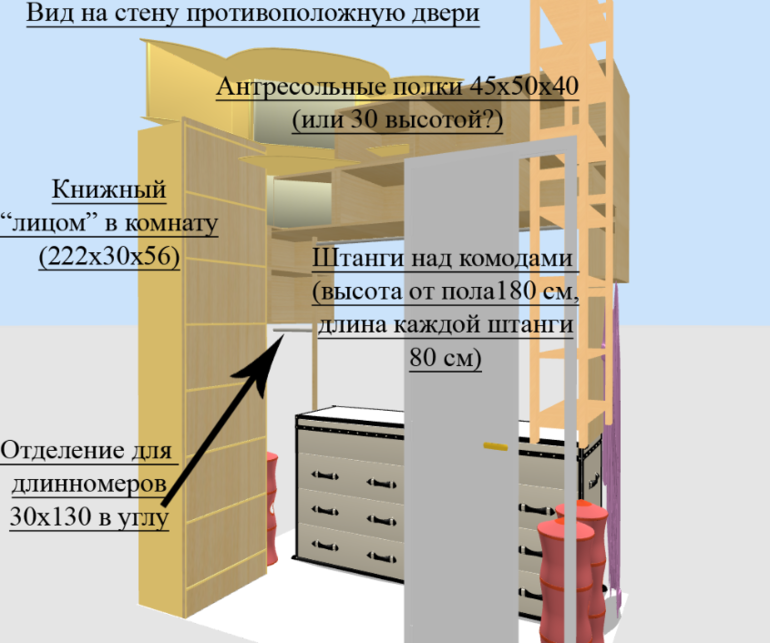 Вид на стену противоположную двери

Антресольные полки 45х50х40 (или 30 высотой?)

Книжный “лицом” в комнату (222х30х56)

Штанги над комодами (высота от пола180 см, длина каждой штанги 80 см)

Отделение для длинномеров 30х130 в углу