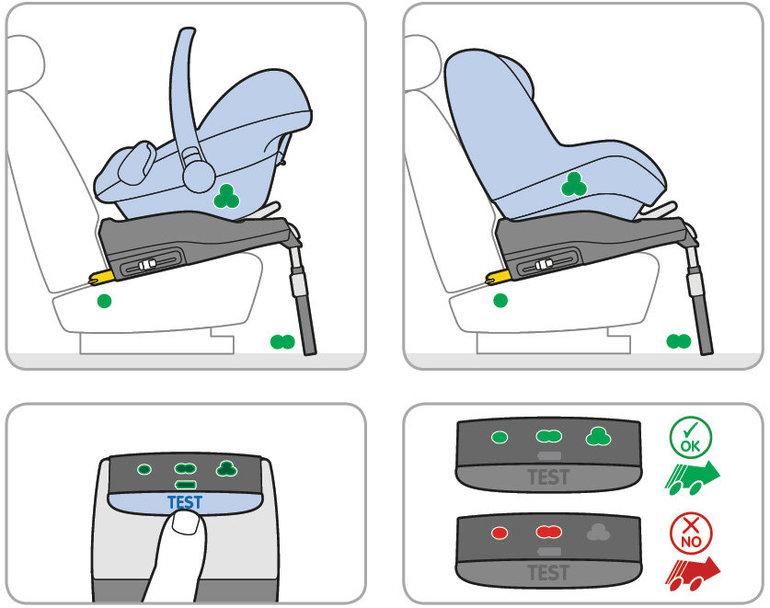 TEST

TEST

OK

TEST

NO