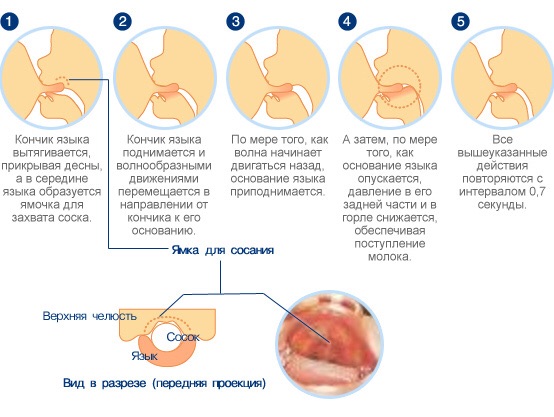 1

Кончик языка вытягивается, прикрывая десны, а в середине языка образуется ямочка для захвата соска.

2

Кончик языка поднимается и волнообразными движениями перемещается в направлении от кончика к его основанию.

3

По мере того, как волна начинает двигаться назад, основание языка приподнимается.

4

А затем, по мере того, как основание языка опускается, давление в его задней части и в горле снижается, обеспечивая поступление молока.

5

Все вышеуказанные действия повторяются с интервалом 0,7 секунды.

Ямка для сосания

Верхняя челюсть

Сосок

Язык

Вид в разрезе (передняя проекция)