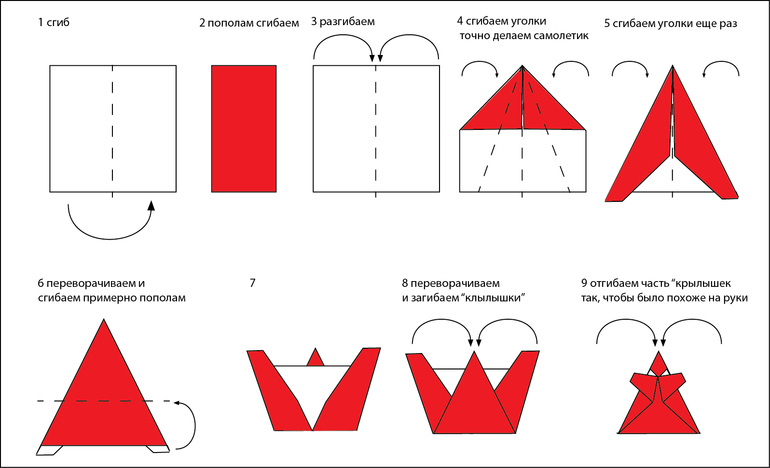 1 сгиб

2 пополам сгибаем

3 разгибаем

4 сгибаем уголки точно делаем самолетик

5 сгибаем уголки еще раз

6 переворачиваем и сгибаем примерно пополам

7

8 переворачиваем и загибаем "клылышки"

9 отгибаем часть "крылышек так, чтобы было похоже на руки