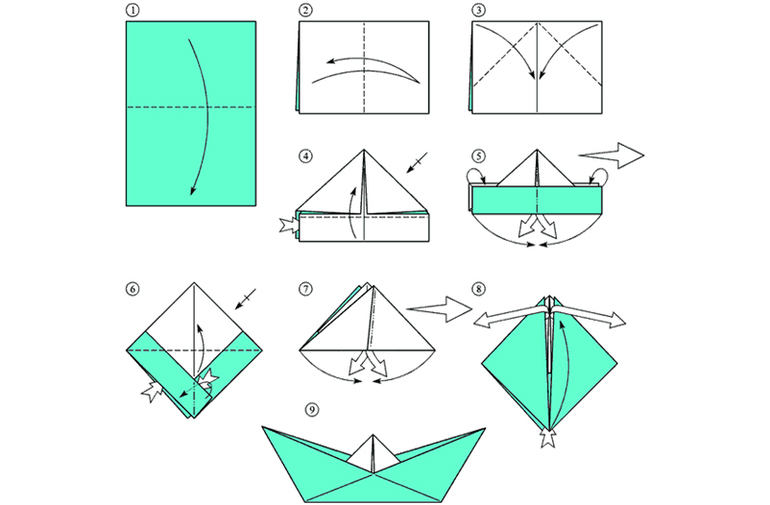 ①
②
③
④
⑤
⑥
⑦
⑧
⑨