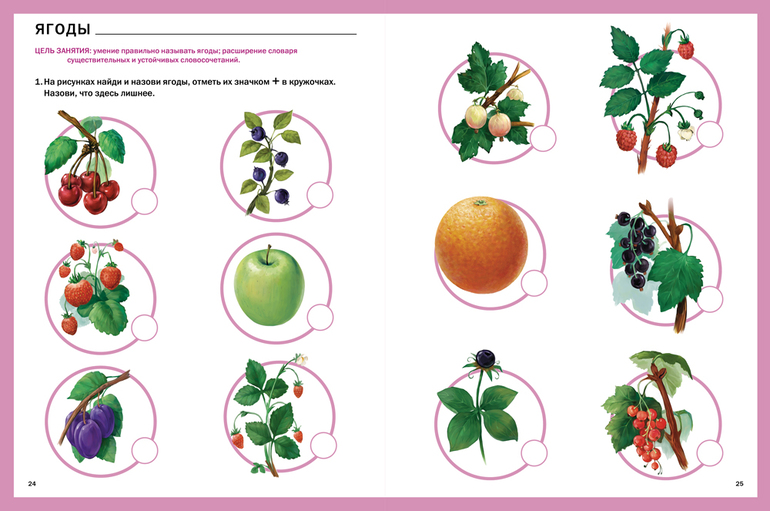 ЯГОДЫ

ЦЕЛЬ ЗАНЯТИЯ: умение правильно называть ягоды; расширение словаря существительных и устойчивых словосочетаний.

1. На рисунках найди и назови ягоды, отметь их значком + в кружочках. Назови, что здесь лишнее.

24

25