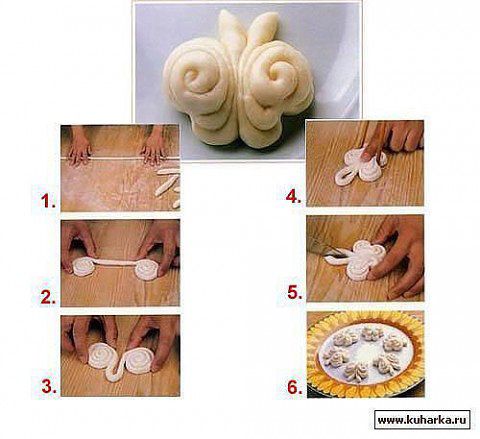 1.

2.

3.

4.

5.

6.

www.kuharka.ru