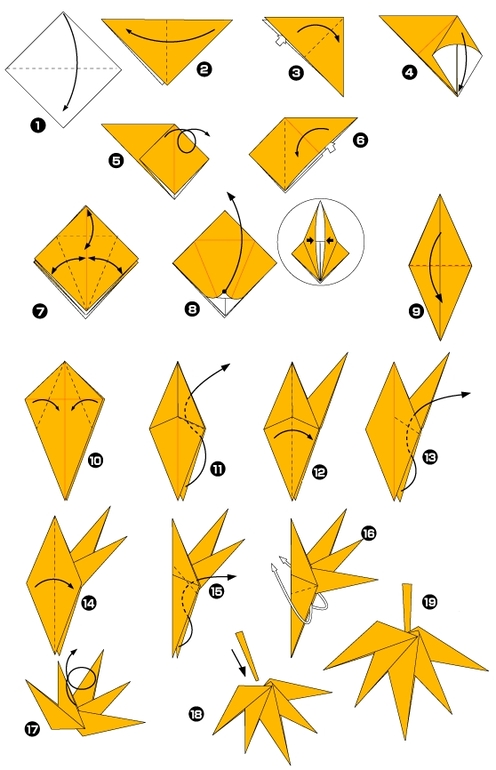 1
2
3
4
5
6
7
8
9
10
11
12
13
14
15
16
17
18
19