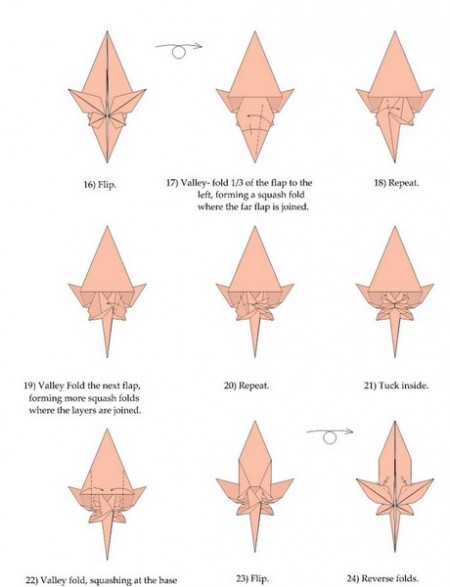 16) Flip.

17) Valley- fold 1/3 of the flap to the left, forming a squash fold where the far flap is joined.

18) Repeat.

19) Valley Fold the next flap, forming more squash folds where the layers are joined.

20) Repeat.

21) Tuck inside.

22) Valley fold, squashing at the base

23) Flip.

24) Reverse folds.