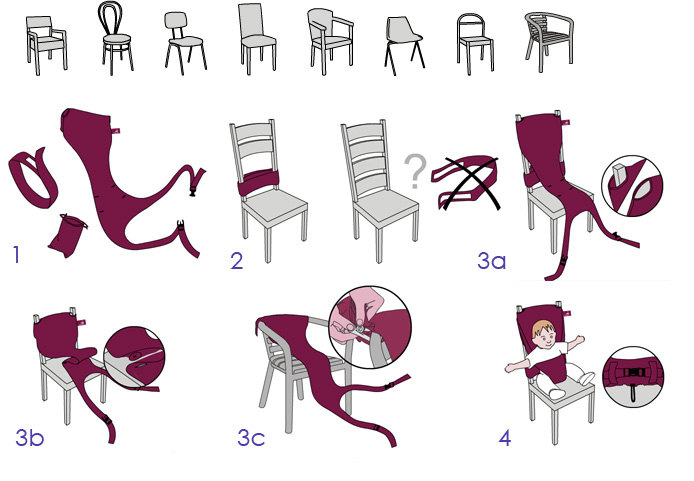 1

2

?

3a

3b

3c

4