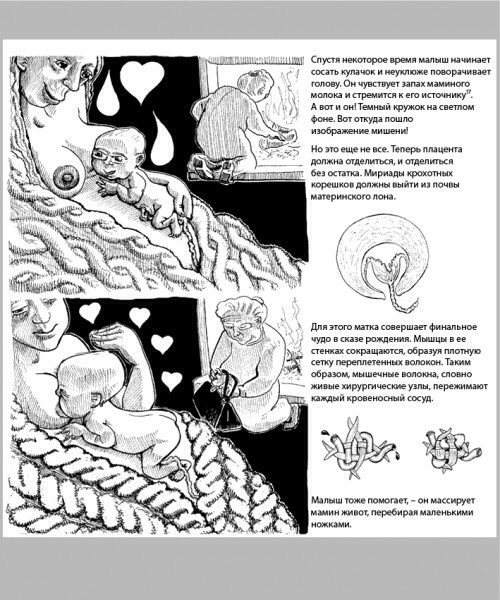 Спустя некоторое время малыш начинает сосать кулачок и неуклюже поворачивает голову. Он чувствует запах маминого молока и стремится к его источнику$^{17}$. А вот и он! Темный кружок на светлом фоне. Вот откуда пошло изображение мишени!

Но это еще не все. Теперь плацента должна отделиться, и отделиться без остатка. Мириады крохотных корешков должны выйти из почвы материнского лона.

Для этого матка совершает финальное чудо в сказе рождения. Мышцы в ее стенках сокращаются, образуя плотную сетку переплетенных волокон. Таким образом, мышечные волокна, словно живые хирургические узлы, пережимают каждый кровеносный сосуд.

Малыш тоже помогает, – он массирует мамин живот, перебирая маленькими ножками.