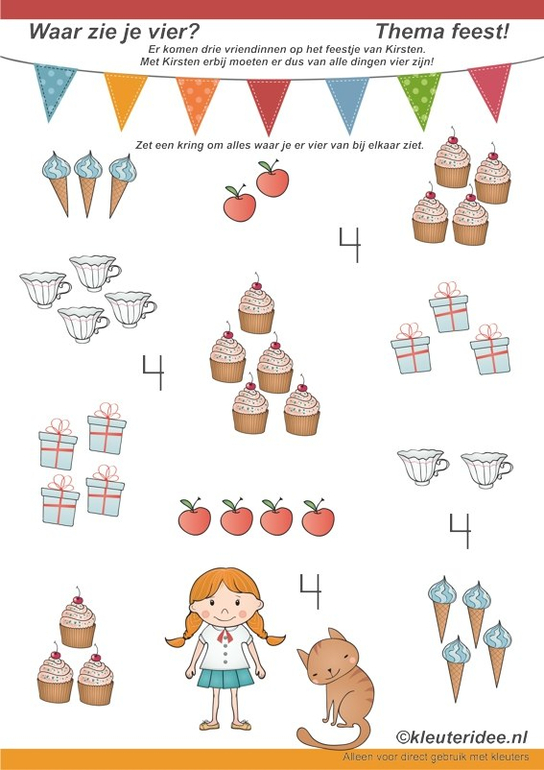 Waar zie je vier?

Thema feest!

Er komen drie vriendinnen op het feestje van Kirsten.
Met Kirsten erbij moeten er dus van alle dingen vier zijn!

Zet een kring om alles waar je er vier van bij elkaar ziet.

4

4

4

4

©kleuteridee.nl

Alleen voor direct gebruik met kleuters