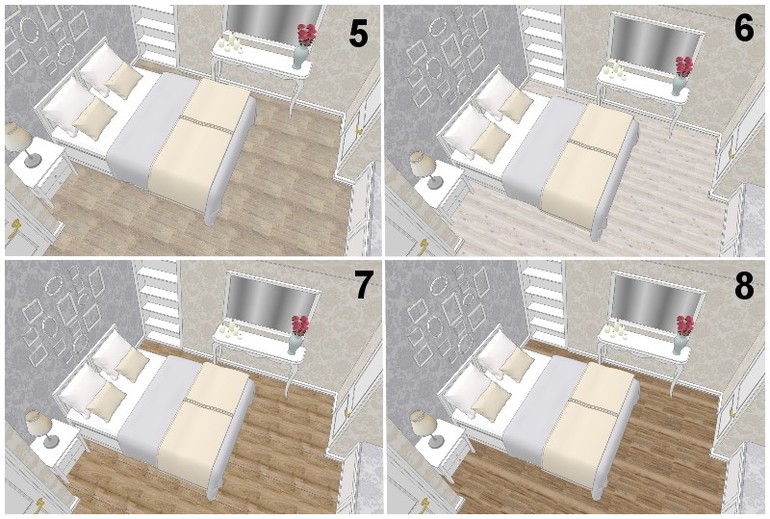 5

6

7

8