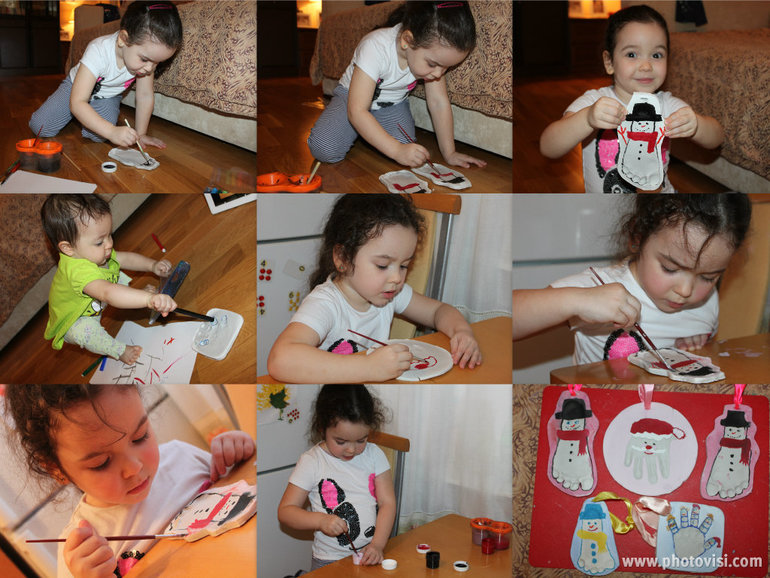 www.photovisi.com